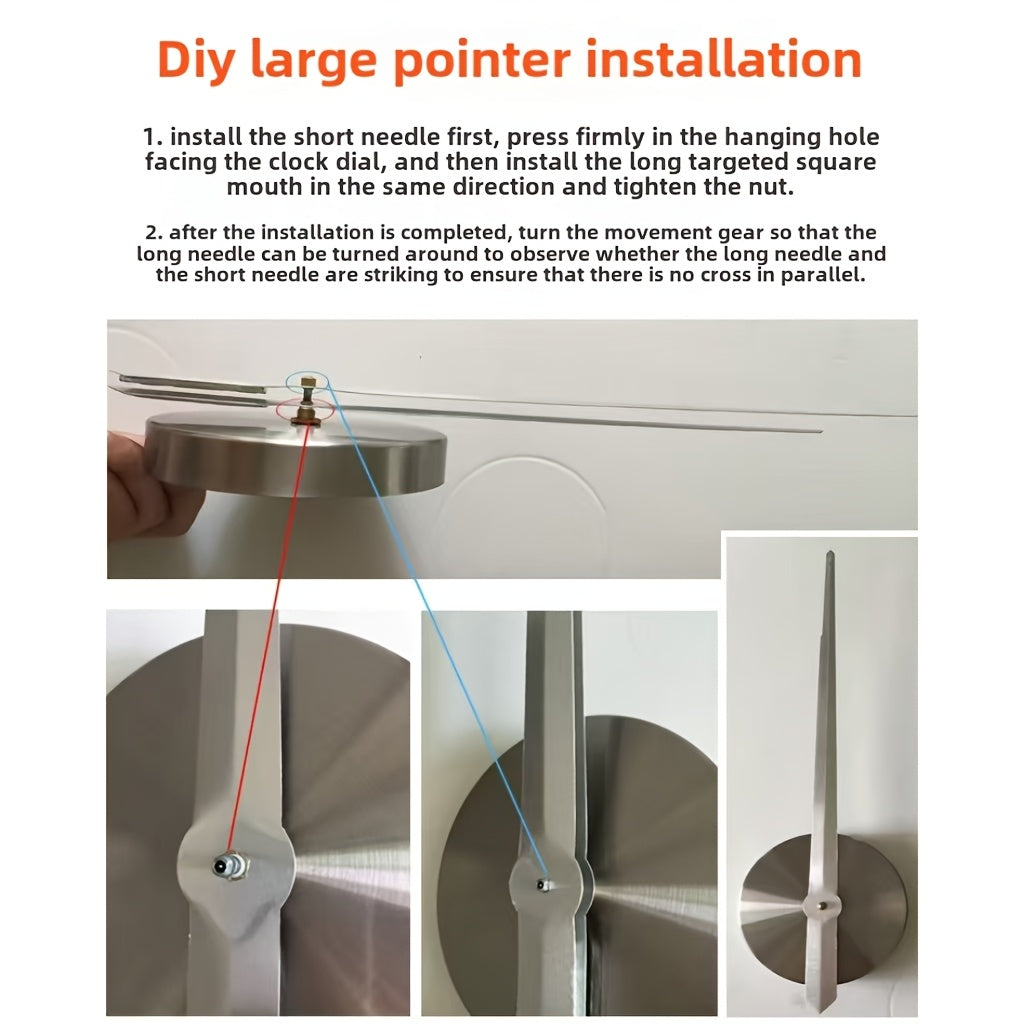 Diy large pointer installation

1. install the short needle first, press firmly in the hanging hole facing the clock dial, and then install the long targeted square mouth in the same direction and tighten the nut.

2. after the installation is completed, turn the movement gear so that the long needle can be turned around to observe whether the long needle and the short needle are striking to ensure that there is no cross in parallel.